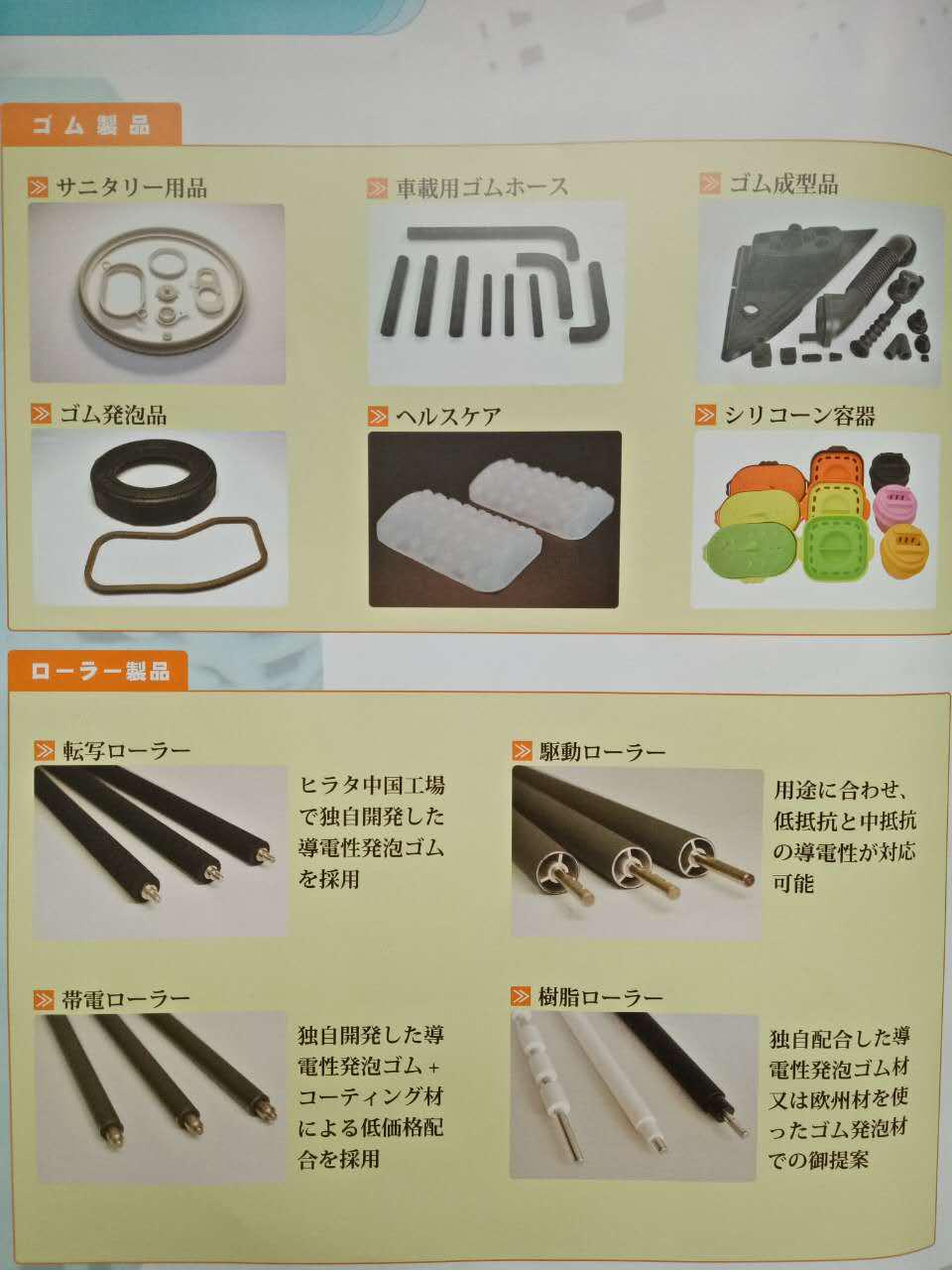 ゴム製品

サニタリー用品

車載用ゴムホース

ゴム成型品

ゴム発泡品

ヘルスケア

シリコーン容器

ローラー製品

転写ローラー

ヒラタ中国工場で独自開発した導電性発泡ゴムを採用

駆動ローラー

用途に合わせ、低抵抗と中抵抗の導電性が対応可能

帯電ローラー

独自開発した導電性発泡ゴム＋コーティング材による低価格配合を採用

樹脂ローラー

独自配合した導電性発泡ゴム材又は欧州材を使ったゴム発泡材での御提案